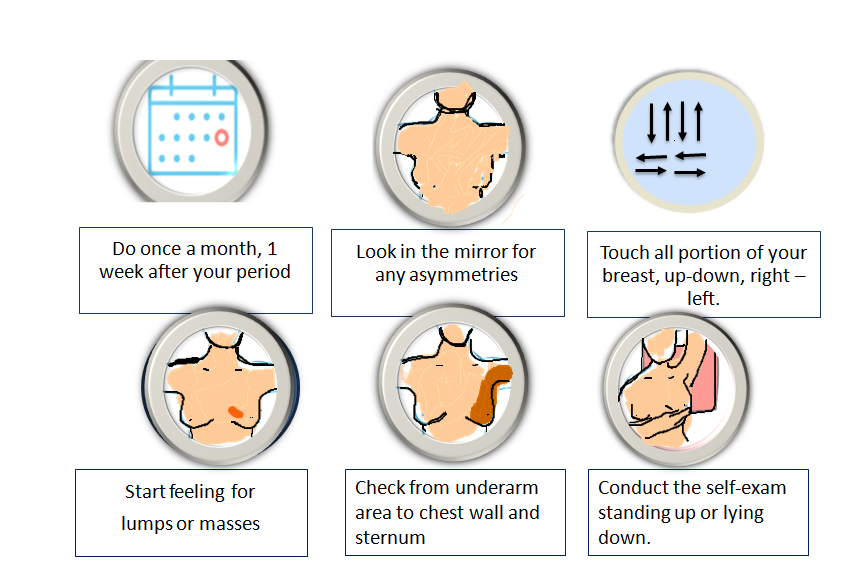 Do once a month, 1 week after your period

Look in the mirror for any asymmetries

Touch all portion of your breast, up-down, right – left.

Start feeling for lumps or masses

Check from underarm area to chest wall and sternum

Conduct the self-exam standing up or lying down.